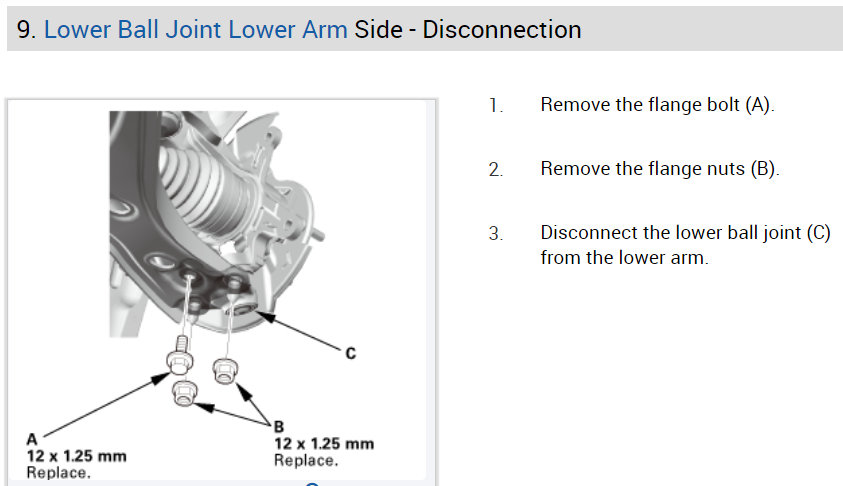 9. Lower Ball Joint Lower Arm Side - Disconnection

C

A
12 x 1.25 mm
Replace.

B
12 x 1.25 mm
Replace.

1. Remove the flange bolt (A).

2. Remove the flange nuts (B).

3. Disconnect the lower ball joint (C) from the lower arm.