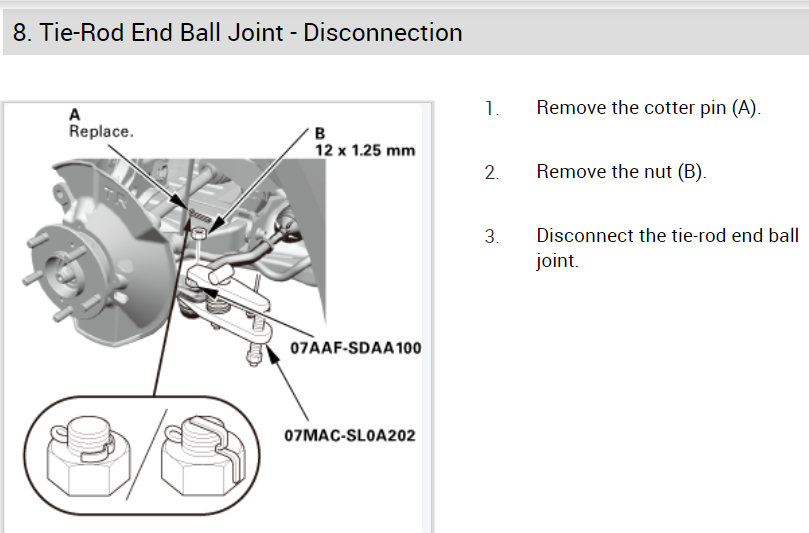 8. Tie-Rod End Ball Joint - Disconnection

A
Replace.

B
12 x 1.25 mm

07AAF-SDAA100

07MAC-SL0A202

1. Remove the cotter pin (A).

2. Remove the nut (B).

3. Disconnect the tie-rod end ball joint.