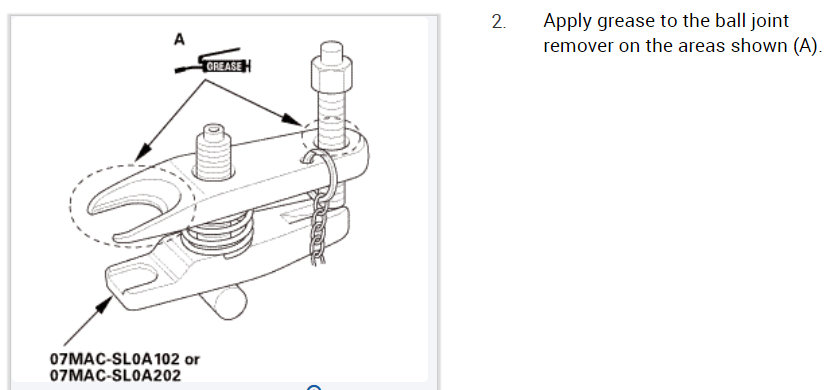 A

GREASE

07MAC-SL0A102 or
07MAC-SL0A202

2. Apply grease to the ball joint remover on the areas shown (A).