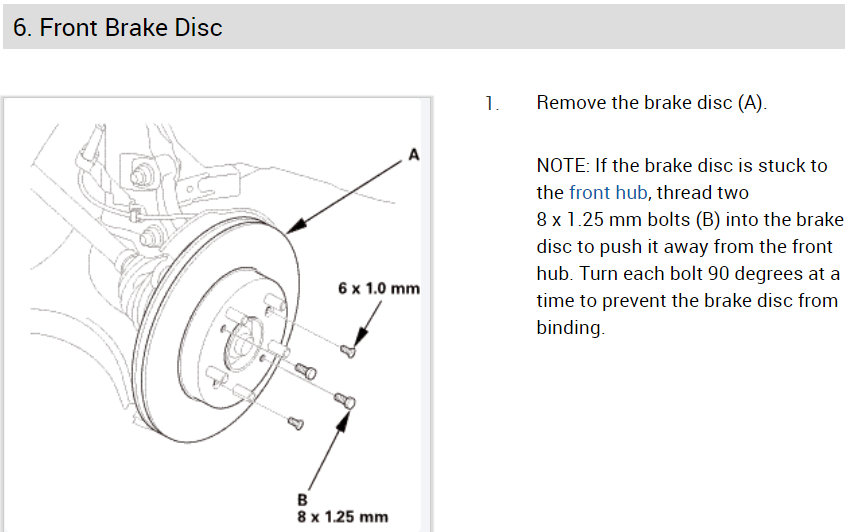 6. Front Brake Disc

A

6 x 1.0 mm

B
8 x 1.25 mm

1. Remove the brake disc (A).

NOTE: If the brake disc is stuck to the front hub, thread two 8 x 1.25 mm bolts (B) into the brake disc to push it away from the front hub. Turn each bolt 90 degrees at a time to prevent the brake disc from binding.