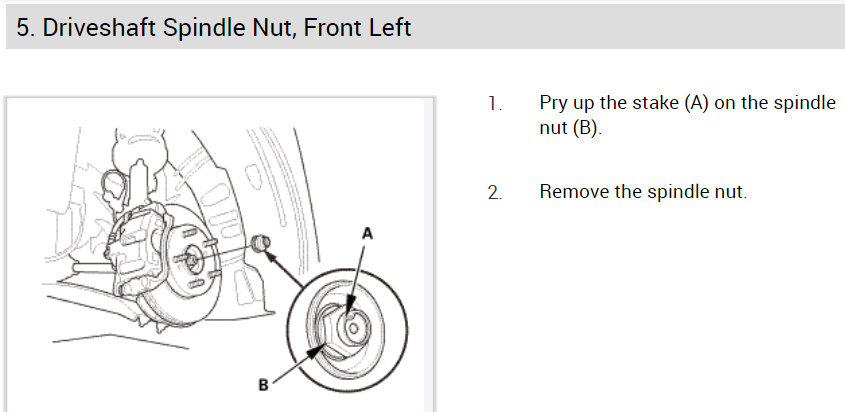 5. Driveshaft Spindle Nut, Front Left

A

B

1. Pry up the stake (A) on the spindle nut (B).

2. Remove the spindle nut.