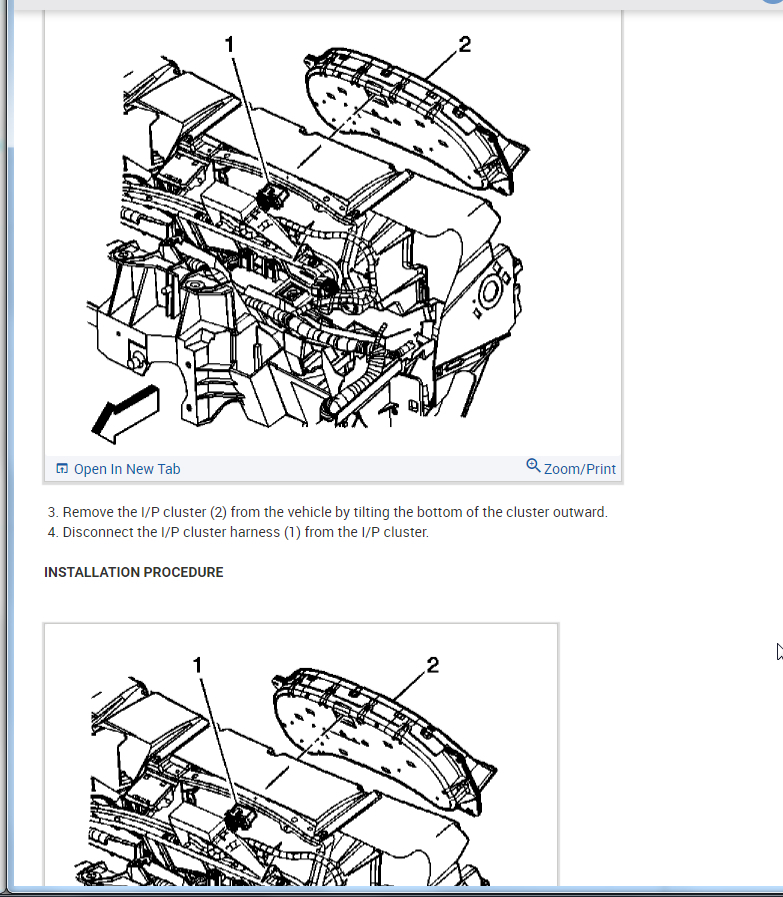 1
2

Open In New Tab
Zoom/Print

3. Remove the I/P cluster (2) from the vehicle by tilting the bottom of the cluster outward.
4. Disconnect the I/P cluster harness (1) from the I/P cluster.

INSTALLATION PROCEDURE

1
2