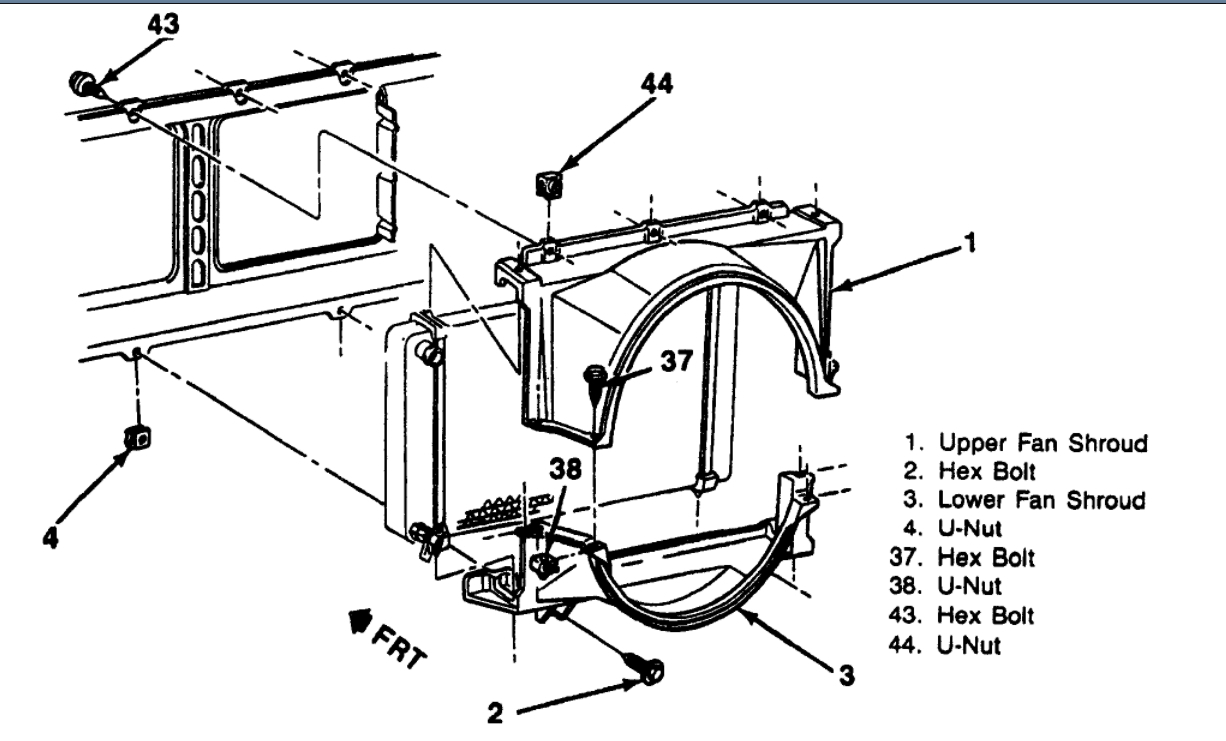 43

44

1

37

38

4

FRT

2

3

1. Upper Fan Shroud
2. Hex Bolt
3. Lower Fan Shroud
4. U-Nut
37. Hex Bolt
38. U-Nut
43. Hex Bolt
44. U-Nut