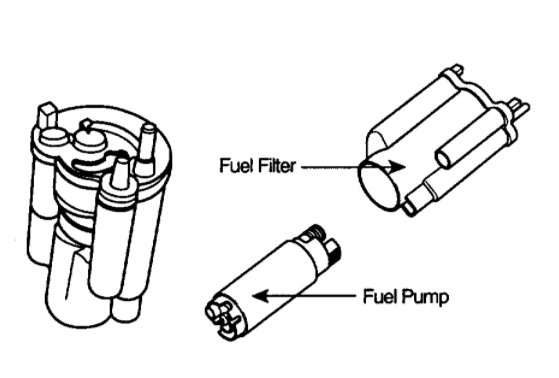 Fuel Filter

Fuel Pump