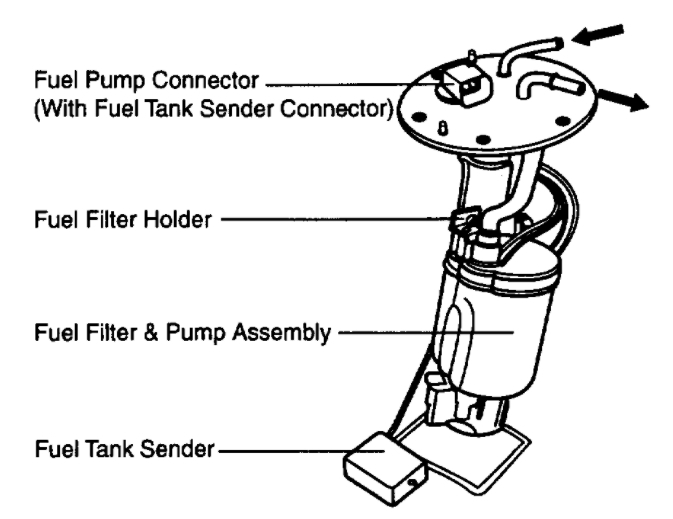 Fuel Pump Connector
(With Fuel Tank Sender Connector)

Fuel Filter Holder

Fuel Filter & Pump Assembly

Fuel Tank Sender