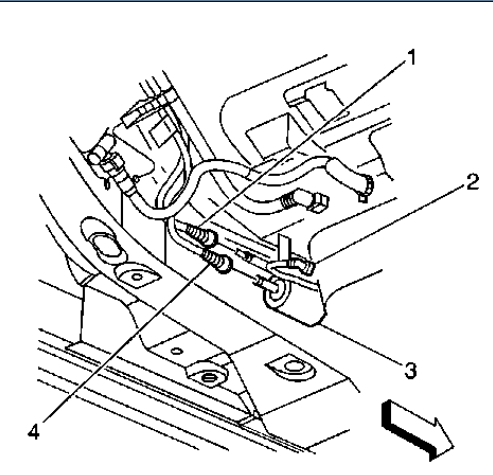 1
2
3
4