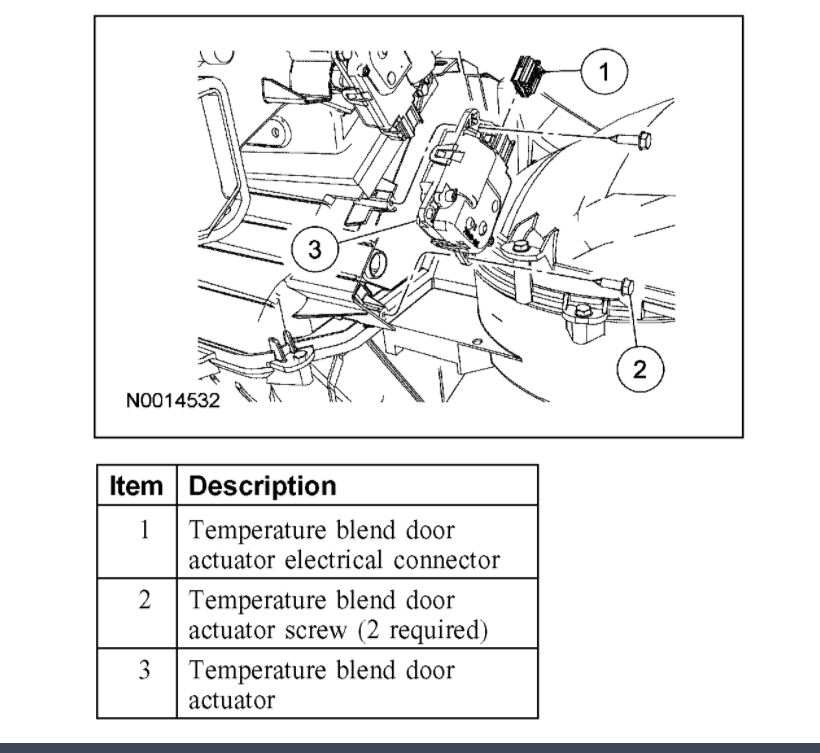 1

3

2

N0014532

| Item | Description |
|---|---|
| 1 | Temperature blend door actuator electrical connector |
| 2 | Temperature blend door actuator screw (2 required) |
| 3 | Temperature blend door actuator |