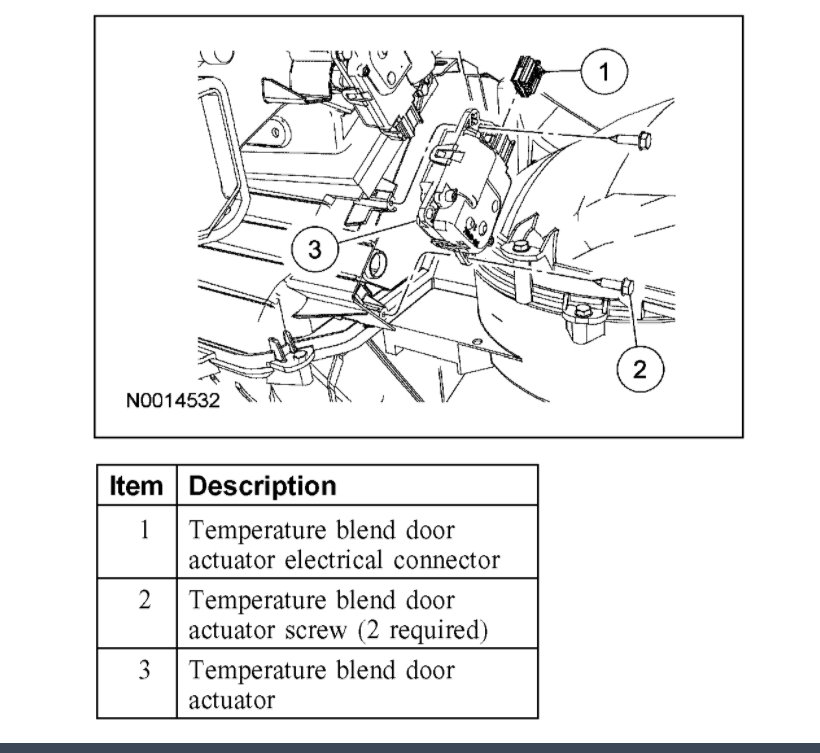 1

3

2

N0014532

| Item | Description |
|---|---|
| 1 | Temperature blend door actuator electrical connector |
| 2 | Temperature blend door actuator screw (2 required) |
| 3 | Temperature blend door actuator |