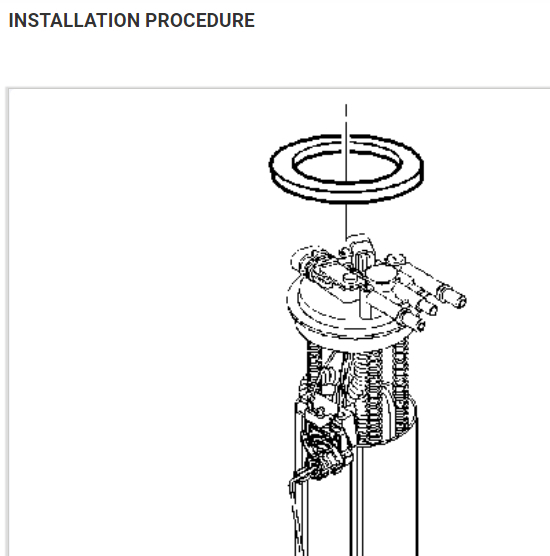 INSTALLATION PROCEDURE