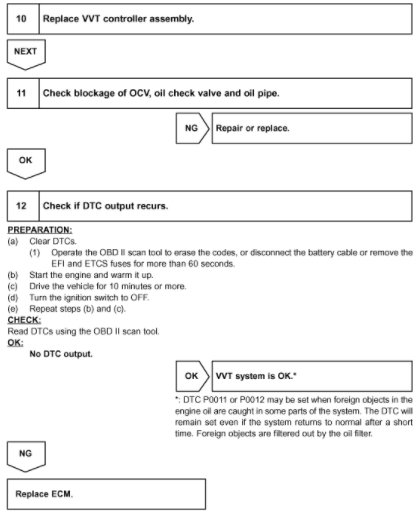 10 Replace VVT controller assembly.

NEXT

11 Check blockage of OCV, oil check valve and oil pipe.

NG Repair or replace.

OK

12 Check if DTC output recurs.

PREPARATION:
(a) Clear DTCs.
(1) Operate the OBD II scan tool to erase the codes, or disconnect the battery cable or remove the EFI and ETCS fuses for more than 60 seconds.
(b) Start the engine and warm it up.
(c) Drive the vehicle for 10 minutes or more.
(d) Turn the ignition switch to OFF.
(e) Repeat steps (b) and (c).
CHECK:
Read DTCs using the OBD II scan tool.
OK:
No DTC output.

OK VVT system is OK.*

*: DTC P0011 or P0012 may be set when foreign objects in the engine oil are caught in some parts of the system. The DTC will remain set even if the system returns to normal after a short time. Foreign objects are filtered out by the oil filter.

NG

Replace ECM.