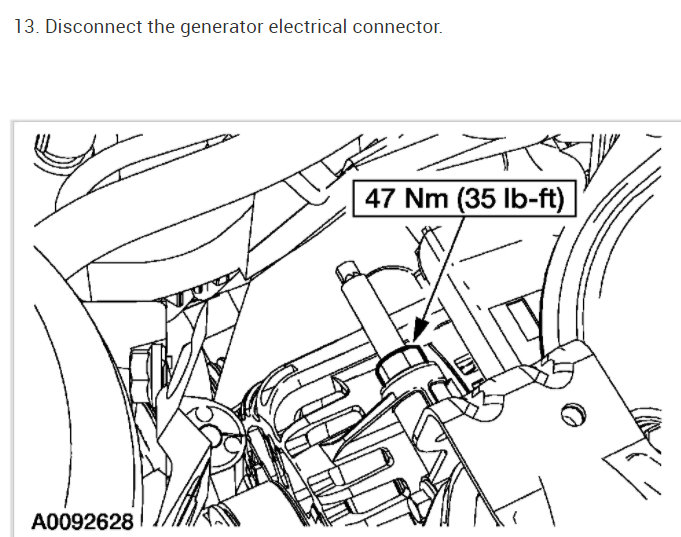 13. Disconnect the generator electrical connector.

47 Nm (35 lb-ft)

A0092628