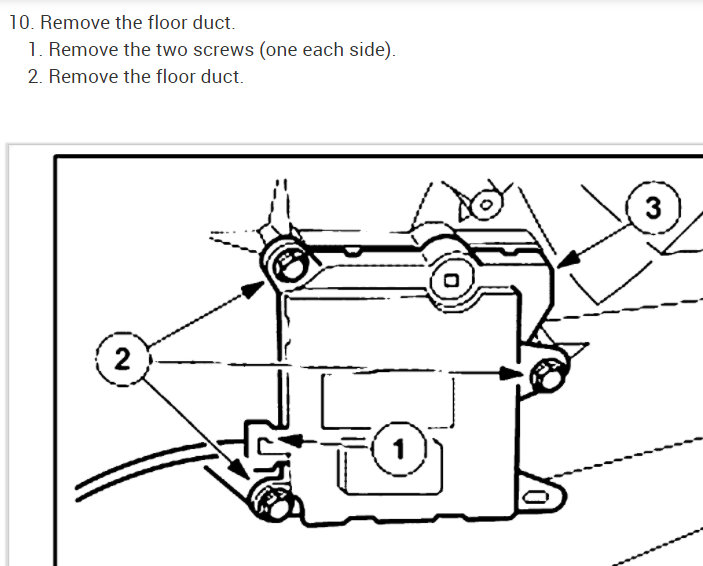 10. Remove the floor duct.

1. Remove the two screws (one each side).

2. Remove the floor duct.

3

2

1