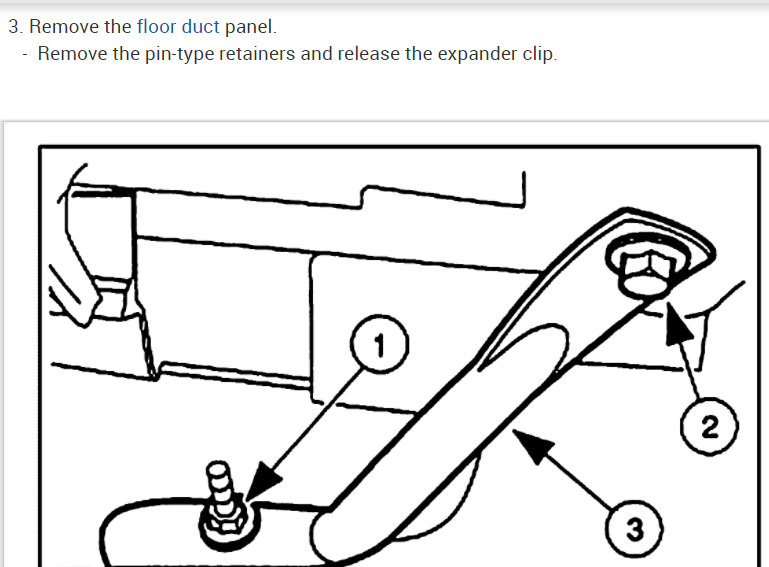 3. Remove the floor duct panel.
- Remove the pin-type retainers and release the expander clip.

1

2

3