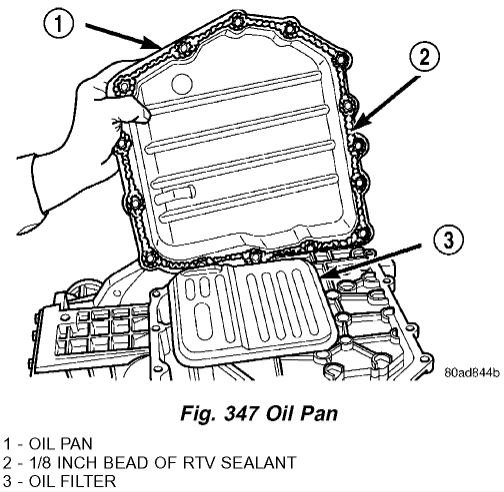 1

2

3

80ad844b

Fig. 347 Oil Pan

1 - OIL PAN
2 - 1/8 INCH BEAD OF RTV SEALANT
3 - OIL FILTER