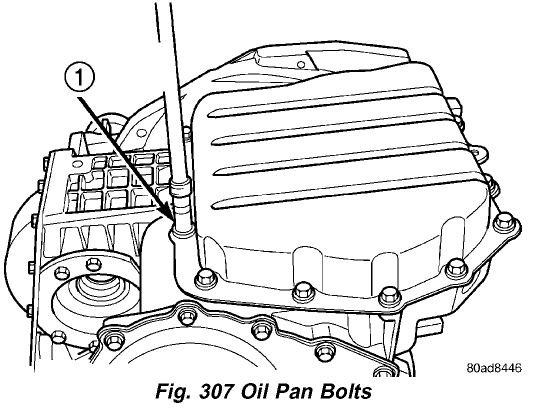 1

80ad8446

Fig. 307 Oil Pan Bolts