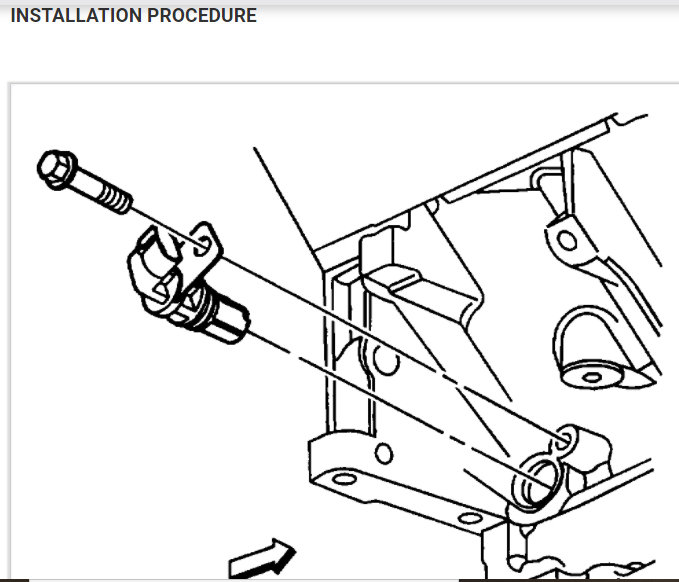 INSTALLATION PROCEDURE