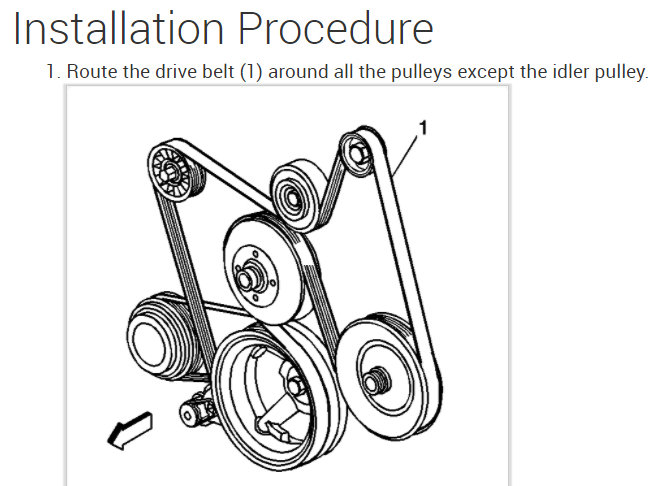 Installation Procedure

1. Route the drive belt (1) around all the pulleys except the idler pulley.

1