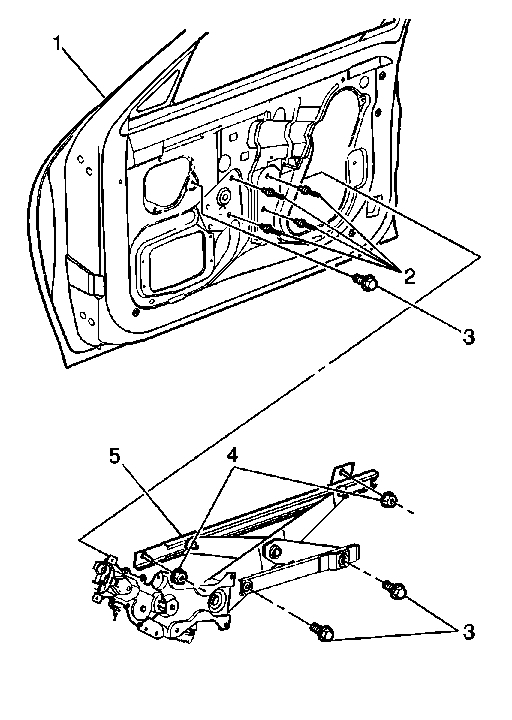 1
2
3
5
4
3