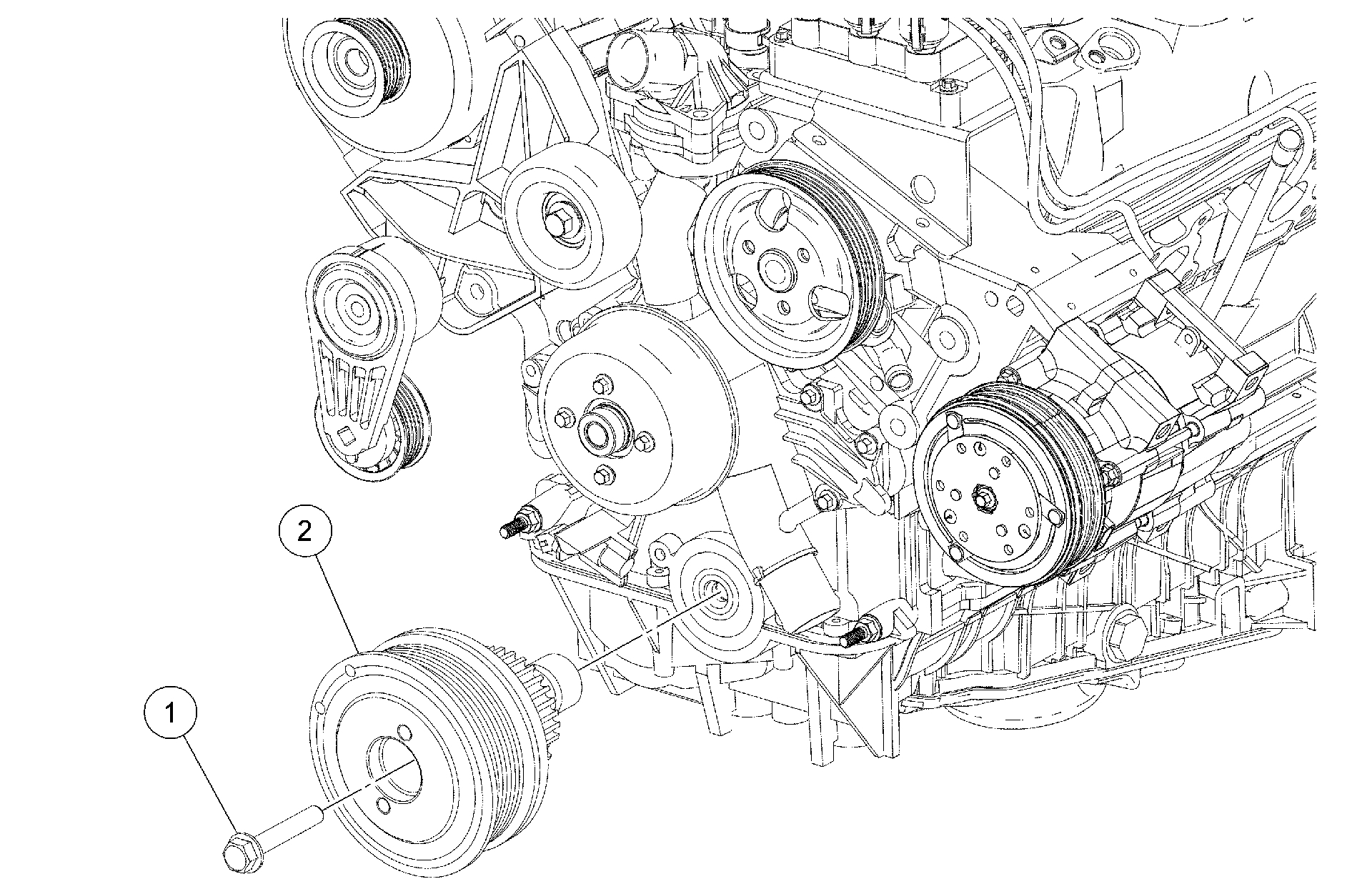 2

1