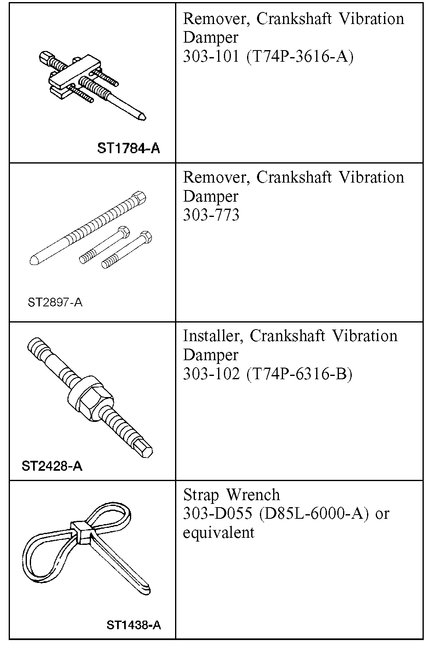 | | |
|---|---|
| ST1784-A | Remover, Crankshaft Vibration Damper 303-101 (T74P-3616-A) |
| ST2897-A | Remover, Crankshaft Vibration Damper 303-773 |
| ST2428-A | Installer, Crankshaft Vibration Damper 303-102 (T74P-6316-B) |
| ST1438-A | Strap Wrench 303-D055 (D85L-6000-A) or equivalent |