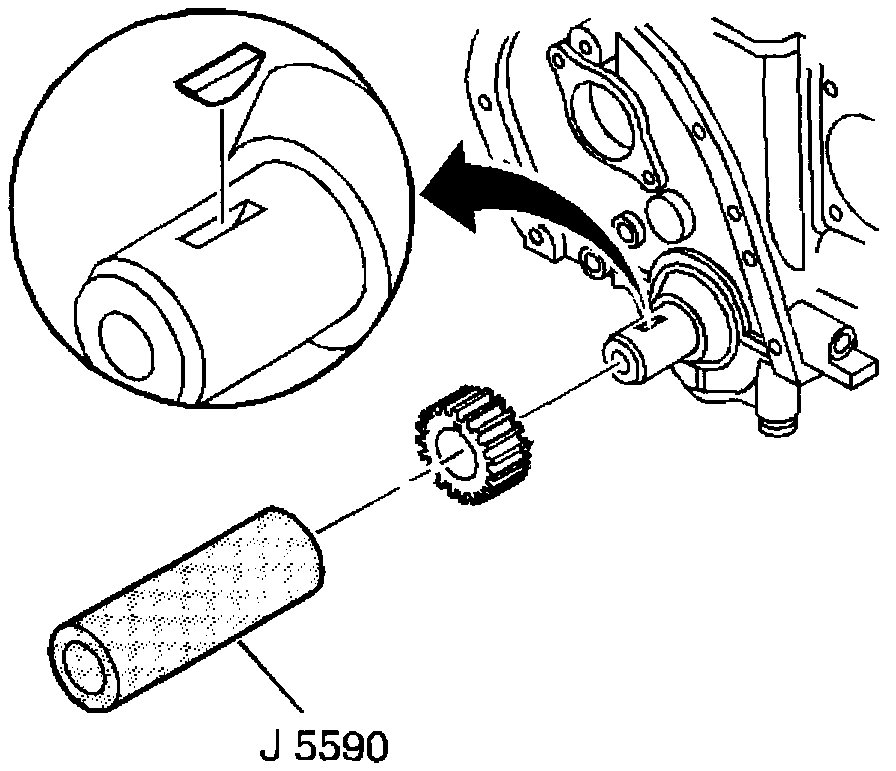 J 5590