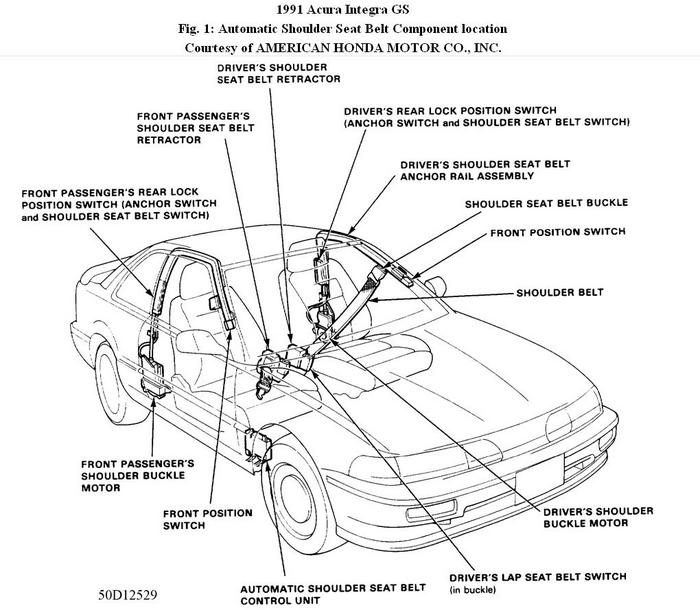 1991 Acura Integra GS
Fig. 1: Automatic Shoulder Seat Belt Component location
Courtesy of AMERICAN HONDA MOTOR CO., INC.

DRIVER'S SHOULDER SEAT BELT RETRACTOR

FRONT PASSENGER'S SHOULDER SEAT BELT RETRACTOR

DRIVER'S REAR LOCK POSITION SWITCH (ANCHOR SWITCH and SHOULDER SEAT BELT SWITCH)

DRIVER'S SHOULDER SEAT BELT ANCHOR RAIL ASSEMBLY

FRONT PASSENGER'S REAR LOCK POSITION SWITCH (ANCHOR SWITCH and SHOULDER SEAT BELT SWITCH)

SHOULDER SEAT BELT BUCKLE

FRONT POSITION SWITCH

SHOULDER BELT

FRONT PASSENGER'S SHOULDER BUCKLE MOTOR

FRONT POSITION SWITCH

DRIVER'S SHOULDER BUCKLE MOTOR

DRIVER'S LAP SEAT BELT SWITCH (in buckle)

50D12529

AUTOMATIC SHOULDER SEAT BELT CONTROL UNIT