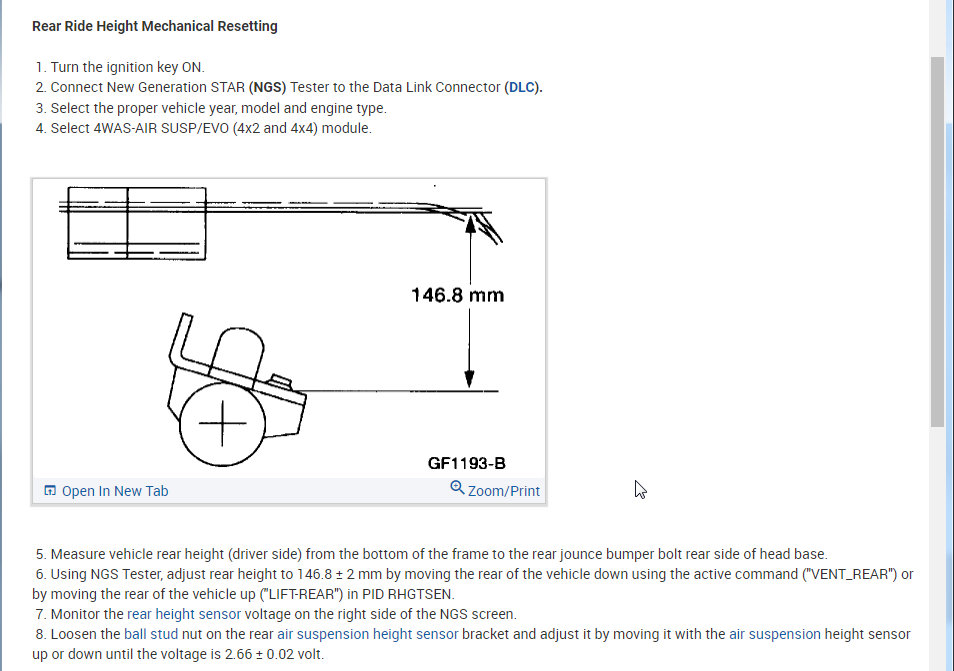 Rear Ride Height Mechanical Resetting

1. Turn the ignition key ON.
2. Connect New Generation STAR (NGS) Tester to the Data Link Connector (DLC).
3. Select the proper vehicle year, model and engine type.
4. Select 4WAS-AIR SUSP/EVO (4x2 and 4x4) module.

146.8 mm

GF1193-B

Open In New Tab

Zoom/Print

5. Measure vehicle rear height (driver side) from the bottom of the frame to the rear jounce bumper bolt rear side of head base.
6. Using NGS Tester, adjust rear height to 146.8 ± 2 mm by moving the rear of the vehicle down using the active command ("VENT_REAR") or by moving the rear of the vehicle up ("LIFT-REAR") in PID RHGTSEN.
7. Monitor the rear height sensor voltage on the right side of the NGS screen.
8. Loosen the ball stud nut on the rear air suspension height sensor bracket and adjust it by moving it with the air suspension height sensor up or down until the voltage is 2.66 ± 0.02 volt.