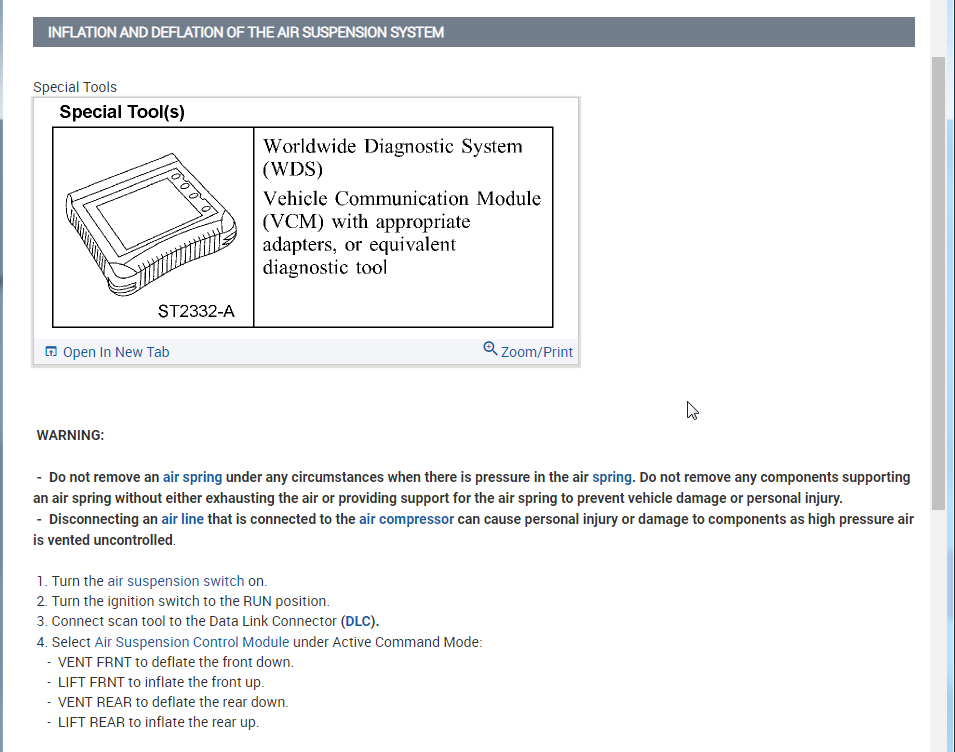 INFLATION AND DEFLATION OF THE AIR SUSPENSION SYSTEM

Special Tools

Special Tool(s)

| ST2332-A | Worldwide Diagnostic System (WDS) Vehicle Communication Module (VCM) with appropriate adapters, or equivalent diagnostic tool |
|---|---|

Open In New Tab Zoom/Print

WARNING:

- Do not remove an air spring under any circumstances when there is pressure in the air spring. Do not remove any components supporting an air spring without either exhausting the air or providing support for the air spring to prevent vehicle damage or personal injury.
- Disconnecting an air line that is connected to the air compressor can cause personal injury or damage to components as high pressure air is vented uncontrolled.

1. Turn the air suspension switch on.
2. Turn the ignition switch to the RUN position.
3. Connect scan tool to the Data Link Connector (DLC).
4. Select Air Suspension Control Module under Active Command Mode:
- VENT FRNT to deflate the front down.
- LIFT FRNT to inflate the front up.
- VENT REAR to deflate the rear down.
- LIFT REAR to inflate the rear up.