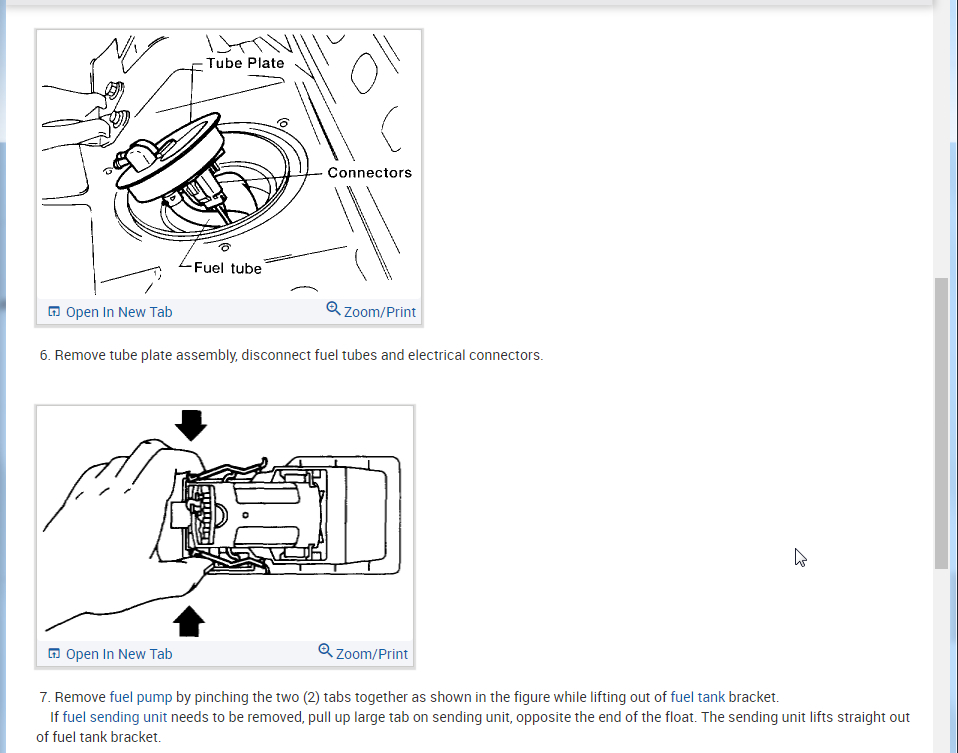 Tube Plate
Connectors
Fuel tube

Open In New Tab
Zoom/Print

6. Remove tube plate assembly, disconnect fuel tubes and electrical connectors.

Open In New Tab
Zoom/Print

7. Remove fuel pump by pinching the two (2) tabs together as shown in the figure while lifting out of fuel tank bracket.
If fuel sending unit needs to be removed, pull up large tab on sending unit, opposite the end of the float. The sending unit lifts straight out of fuel tank bracket.