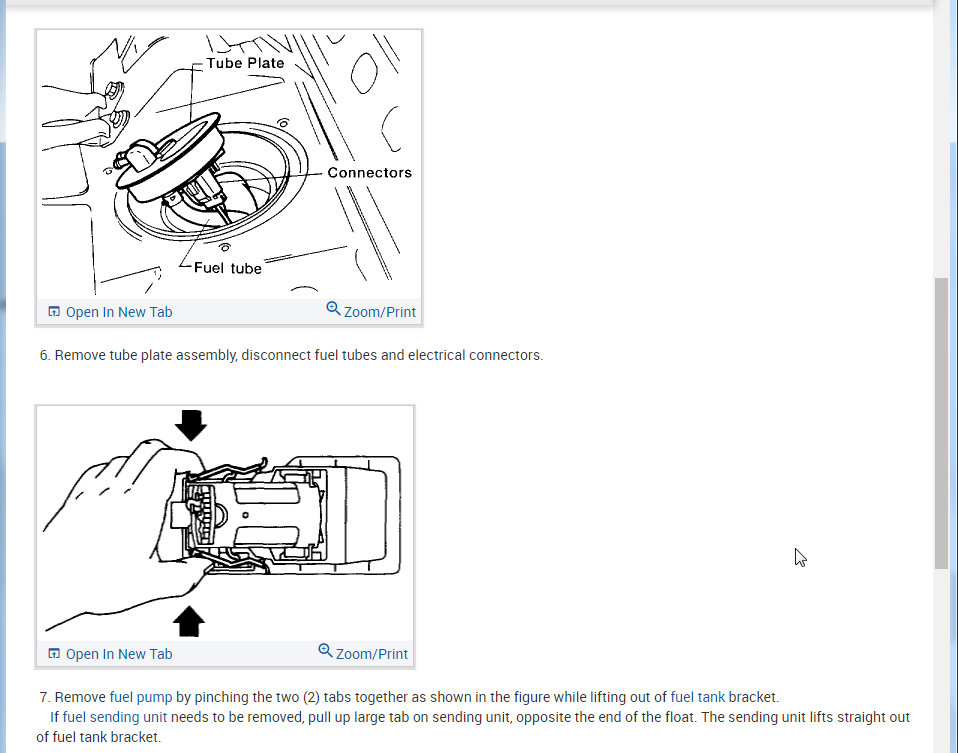 Tube Plate

Connectors

Fuel tube

Open In New Tab

Zoom/Print

6. Remove tube plate assembly, disconnect fuel tubes and electrical connectors.

Open In New Tab

Zoom/Print

7. Remove fuel pump by pinching the two (2) tabs together as shown in the figure while lifting out of fuel tank bracket.

If fuel sending unit needs to be removed, pull up large tab on sending unit, opposite the end of the float. The sending unit lifts straight out of fuel tank bracket.