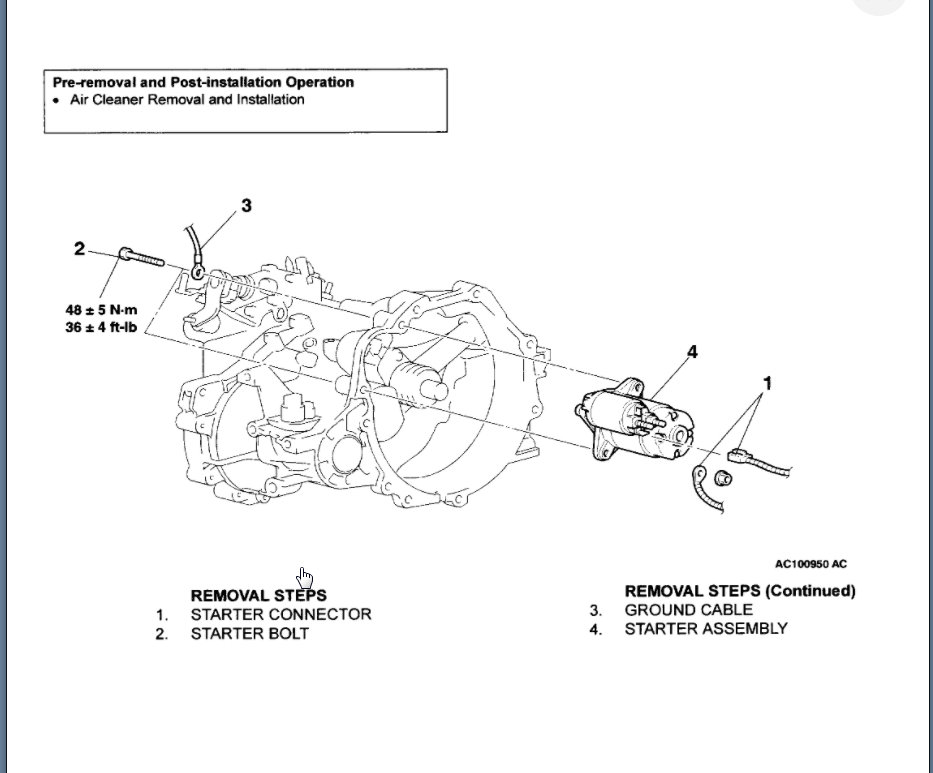 Pre-removal and Post-installation Operation
• Air Cleaner Removal and Installation

3

2

48 ± 5 N·m
36 ± 4 ft-lb

4

1

AC100950 AC

REMOVAL STEPS
1. STARTER CONNECTOR
2. STARTER BOLT

REMOVAL STEPS (Continued)
3. GROUND CABLE
4. STARTER ASSEMBLY