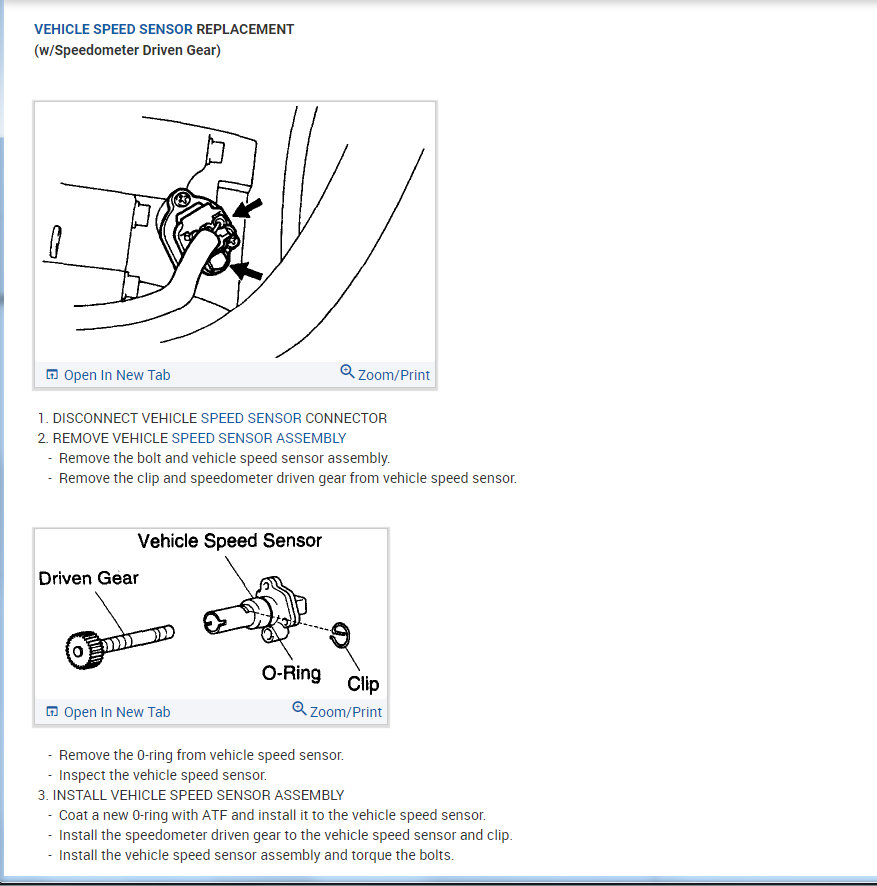 VEHICLE SPEED SENSOR REPLACEMENT
(w/Speedometer Driven Gear)

Open In New Tab
Zoom/Print

1. DISCONNECT VEHICLE SPEED SENSOR CONNECTOR
2. REMOVE VEHICLE SPEED SENSOR ASSEMBLY
- Remove the bolt and vehicle speed sensor assembly.
- Remove the clip and speedometer driven gear from vehicle speed sensor.

Vehicle Speed Sensor
Driven Gear
O-Ring
Clip

Open In New Tab
Zoom/Print

- Remove the 0-ring from vehicle speed sensor.
- Inspect the vehicle speed sensor.
3. INSTALL VEHICLE SPEED SENSOR ASSEMBLY
- Coat a new 0-ring with ATF and install it to the vehicle speed sensor.
- Install the speedometer driven gear to the vehicle speed sensor and clip.
- Install the vehicle speed sensor assembly and torque the bolts.