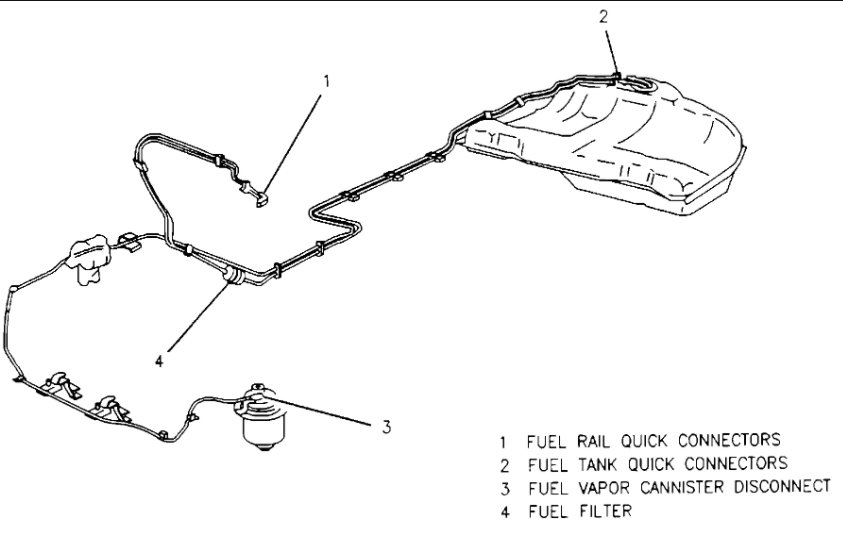 2
1
4
3

1 FUEL RAIL QUICK CONNECTORS
2 FUEL TANK QUICK CONNECTORS
3 FUEL VAPOR CANNISTER DISCONNECT
4 FUEL FILTER