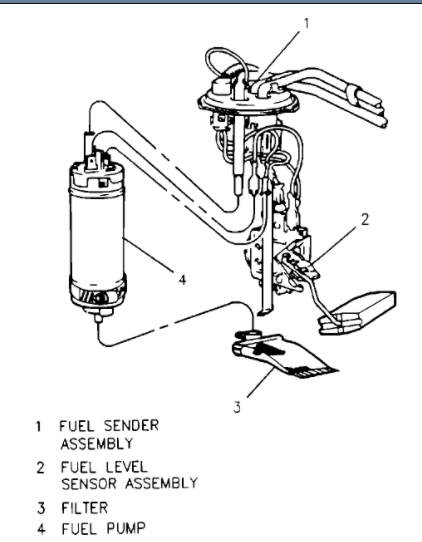 1

2

4

3

1 FUEL SENDER ASSEMBLY

2 FUEL LEVEL SENSOR ASSEMBLY

3 FILTER

4 FUEL PUMP