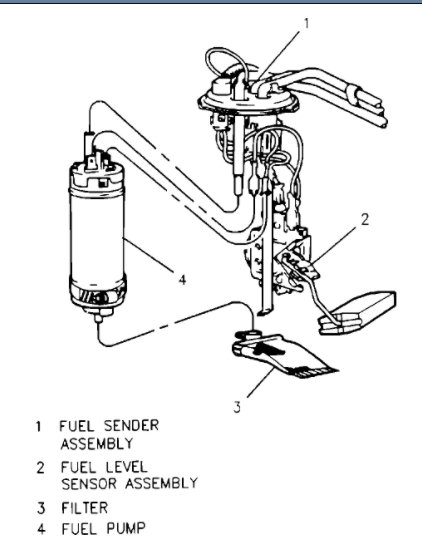 1

2

4

3

1 FUEL SENDER ASSEMBLY

2 FUEL LEVEL SENSOR ASSEMBLY

3 FILTER

4 FUEL PUMP