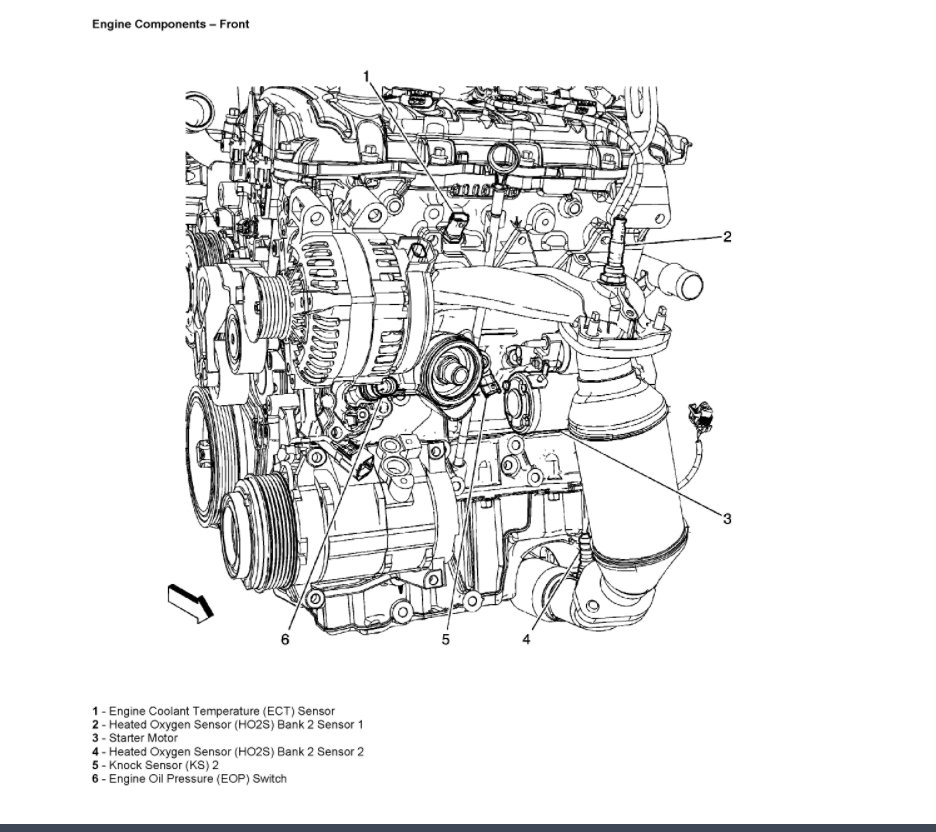 Engine Components – Front

1

2

3

6

5

4

1 - Engine Coolant Temperature (ECT) Sensor
2 - Heated Oxygen Sensor (HO2S) Bank 2 Sensor 1
3 - Starter Motor
4 - Heated Oxygen Sensor (HO2S) Bank 2 Sensor 2
5 - Knock Sensor (KS) 2
6 - Engine Oil Pressure (EOP) Switch