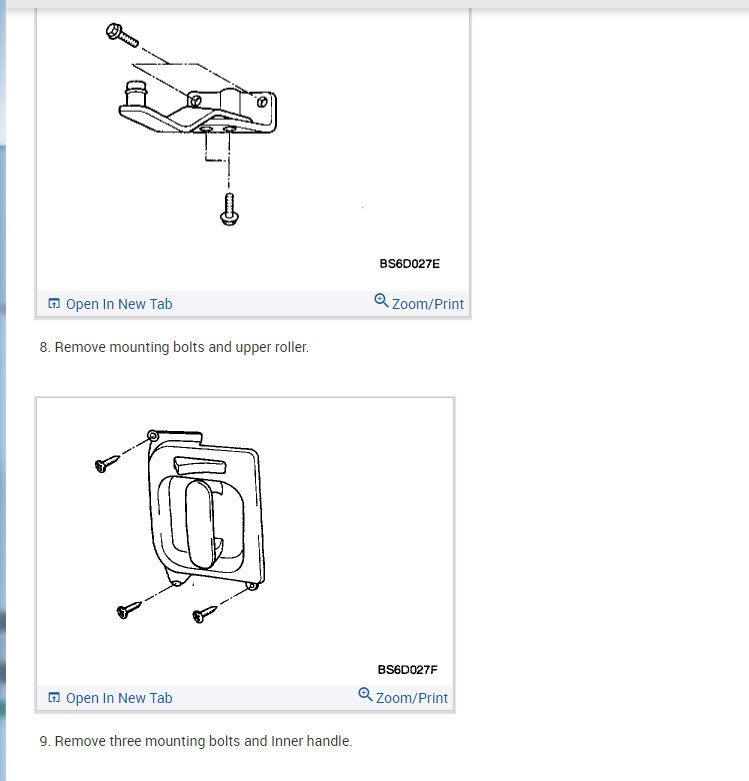 BS6D027E

Open In New Tab

Zoom/Print

8. Remove mounting bolts and upper roller.

BS6D027F

Open In New Tab

Zoom/Print

9. Remove three mounting bolts and Inner handle.