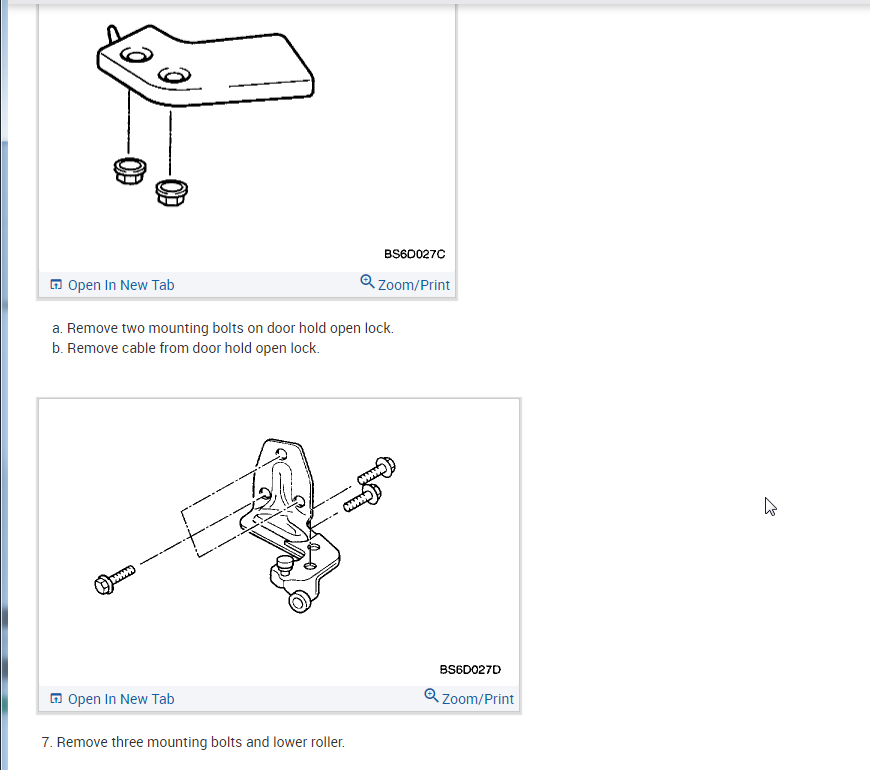 BS6D027C

Open In New Tab
Zoom/Print

a. Remove two mounting bolts on door hold open lock.
b. Remove cable from door hold open lock.

BS6D027D

Open In New Tab
Zoom/Print

7. Remove three mounting bolts and lower roller.