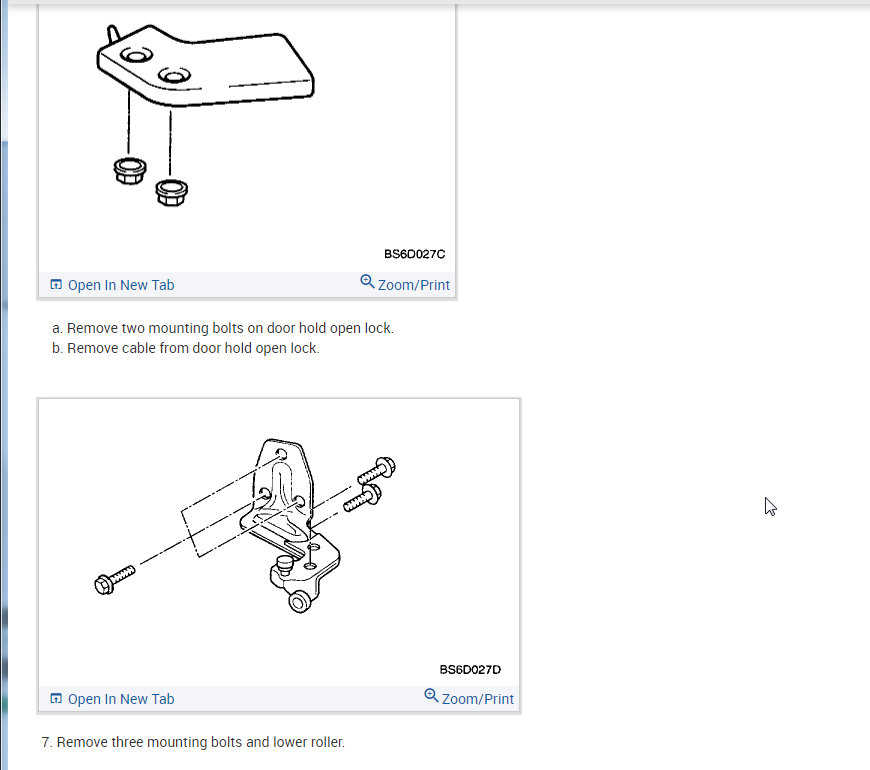 BS6D027C

Open In New Tab

Zoom/Print

a. Remove two mounting bolts on door hold open lock.
b. Remove cable from door hold open lock.

BS6D027D

Open In New Tab

Zoom/Print

7. Remove three mounting bolts and lower roller.