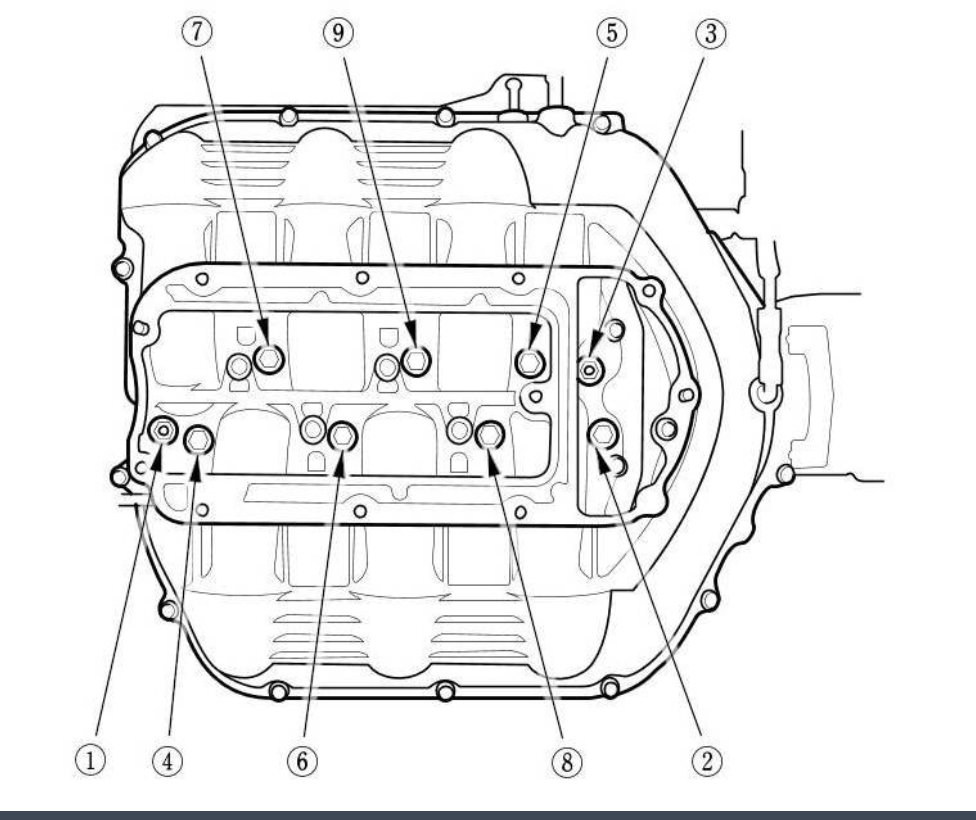 ⑦ ⑨ ⑤ ③

① ④ ⑥ ⑧ ②