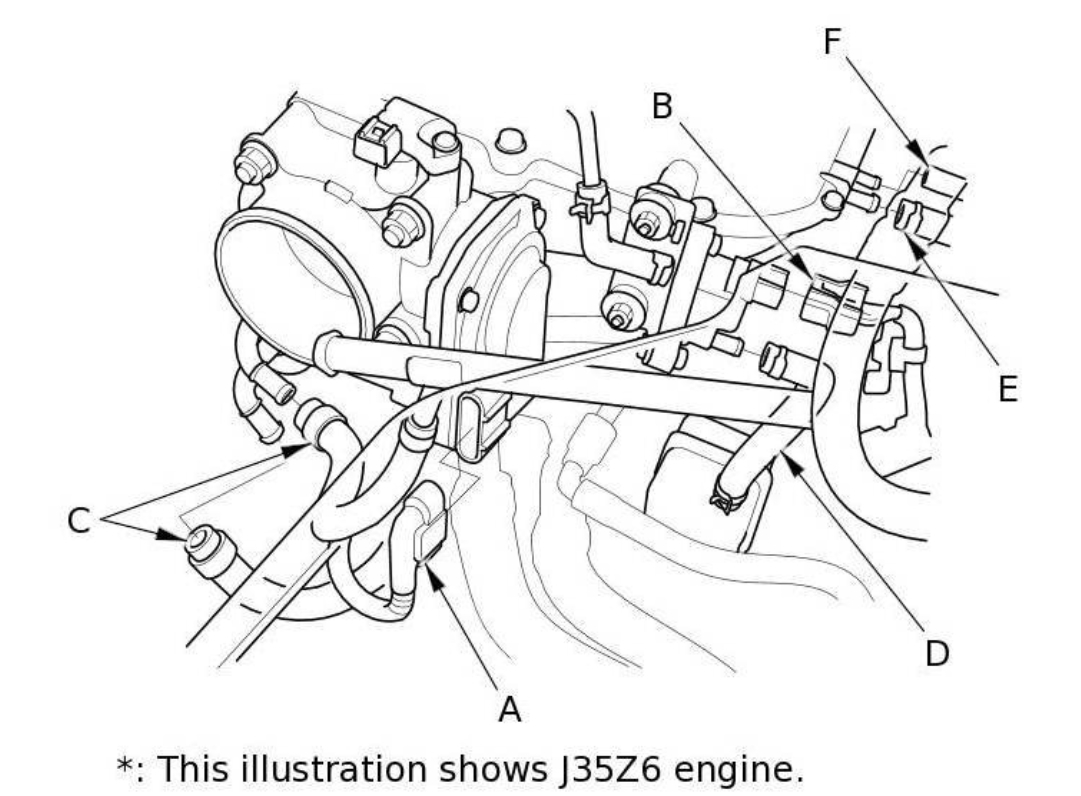 F
B
E
C
D
A

*: This illustration shows J35Z6 engine.