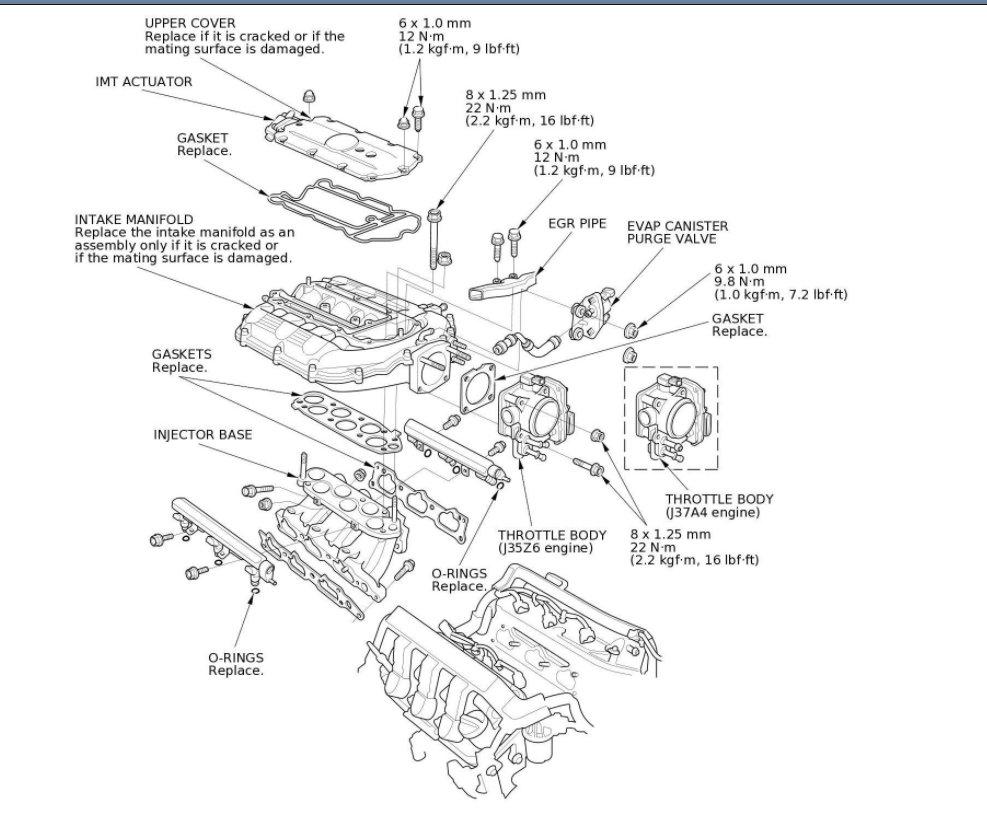 UPPER COVER
Replace if it is cracked or if the mating surface is damaged.

6 x 1.0 mm
12 N·m
(1.2 kgf·m, 9 lbf·ft)

IMT ACTUATOR

8 x 1.25 mm
22 N·m
(2.2 kgf·m, 16 lbf·ft)

GASKET
Replace.

6 x 1.0 mm
12 N·m
(1.2 kgf·m, 9 lbf·ft)

INTAKE MANIFOLD
Replace the intake manifold as an assembly only if it is cracked or if the mating surface is damaged.

EGR PIPE

EVAP CANISTER PURGE VALVE

6 x 1.0 mm
9.8 N·m
(1.0 kgf·m, 7.2 lbf·ft)

GASKET
Replace.

GASKETS
Replace.

INJECTOR BASE

THROTTLE BODY
(J37A4 engine)

THROTTLE BODY
(J35Z6 engine)

8 x 1.25 mm
22 N·m
(2.2 kgf·m, 16 lbf·ft)

O-RINGS
Replace.

O-RINGS
Replace.