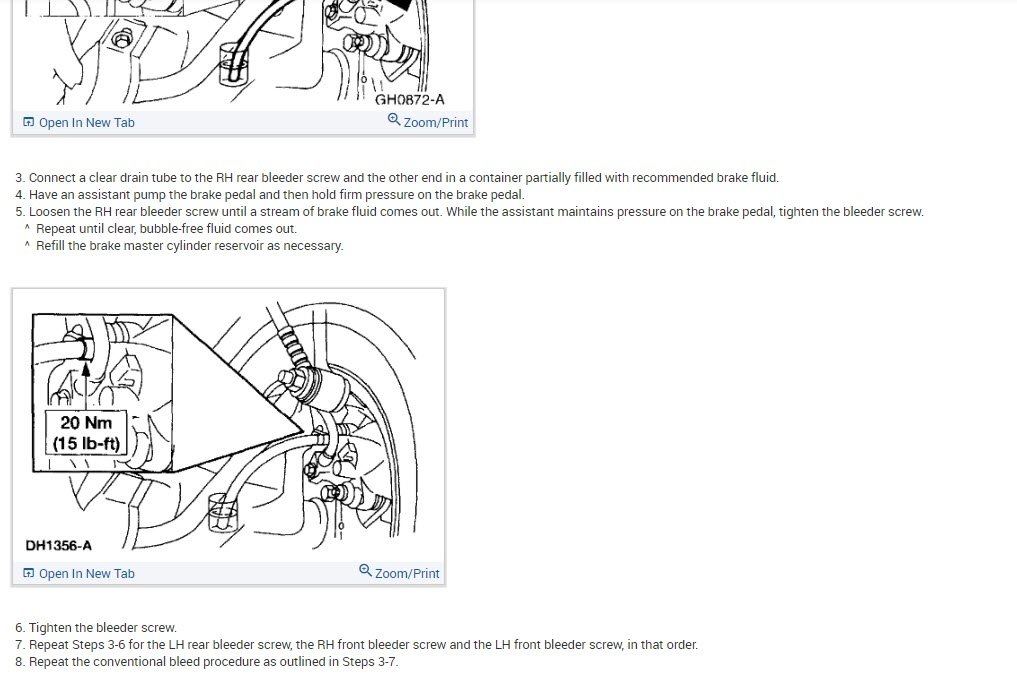 GH0872-A

Open In New Tab Zoom/Print

3. Connect a clear drain tube to the RH rear bleeder screw and the other end in a container partially filled with recommended brake fluid.
4. Have an assistant pump the brake pedal and then hold firm pressure on the brake pedal.
5. Loosen the RH rear bleeder screw until a stream of brake fluid comes out. While the assistant maintains pressure on the brake pedal, tighten the bleeder screw.
^ Repeat until clear, bubble-free fluid comes out.
^ Refill the brake master cylinder reservoir as necessary.

20 Nm (15 lb-ft)

DH1356-A

Open In New Tab Zoom/Print

6. Tighten the bleeder screw.
7. Repeat Steps 3-6 for the LH rear bleeder screw, the RH front bleeder screw and the LH front bleeder screw, in that order.
8. Repeat the conventional bleed procedure as outlined in Steps 3-7.