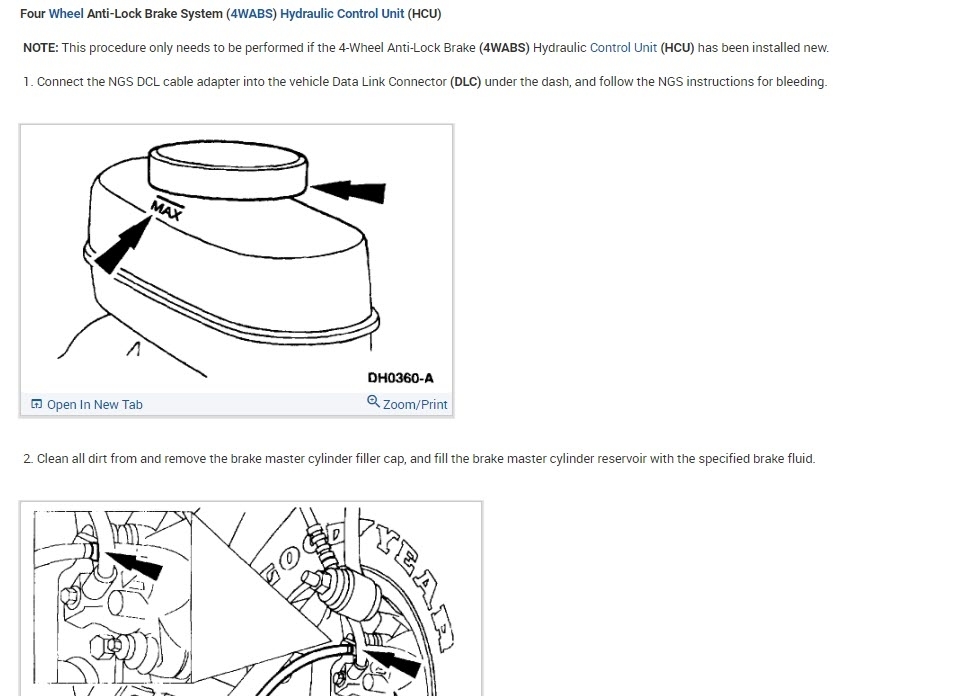 Four Wheel Anti-Lock Brake System (4WABS) Hydraulic Control Unit (HCU)

NOTE: This procedure only needs to be performed if the 4-Wheel Anti-Lock Brake (4WABS) Hydraulic Control Unit (HCU) has been installed new.

1. Connect the NGS DCL cable adapter into the vehicle Data Link Connector (DLC) under the dash, and follow the NGS instructions for bleeding.

MAX

DH0360-A

Open In New Tab

Zoom/Print

2. Clean all dirt from and remove the brake master cylinder filler cap, and fill the brake master cylinder reservoir with the specified brake fluid.

GOODYEAR