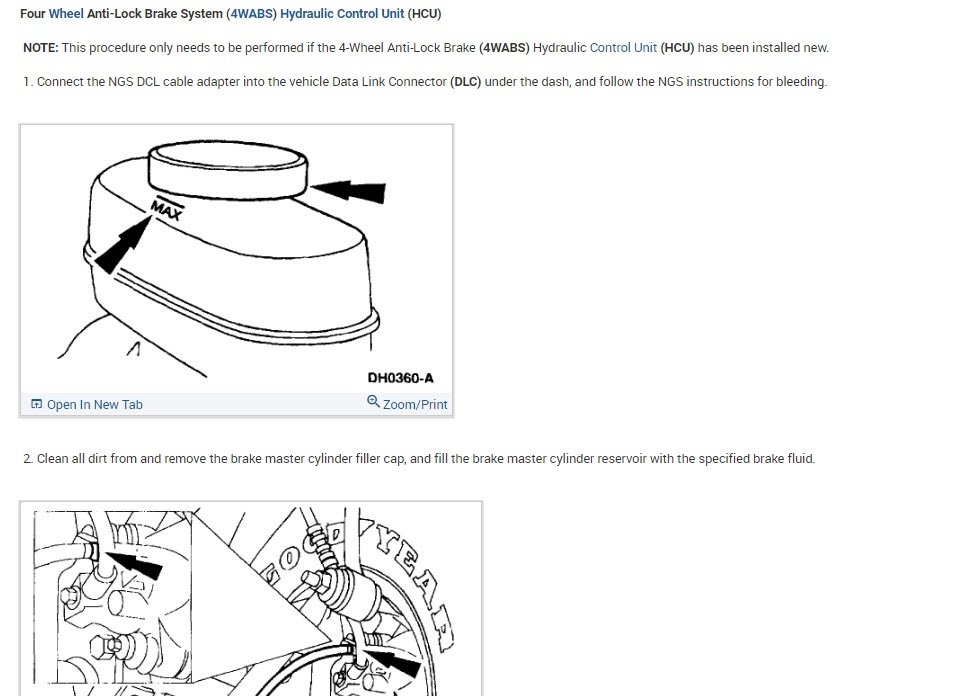 Four Wheel Anti-Lock Brake System (4WABS) Hydraulic Control Unit (HCU)

NOTE: This procedure only needs to be performed if the 4-Wheel Anti-Lock Brake (4WABS) Hydraulic Control Unit (HCU) has been installed new.

1. Connect the NGS DCL cable adapter into the vehicle Data Link Connector (DLC) under the dash, and follow the NGS instructions for bleeding.

MAX

DH0360-A

Open In New Tab

Zoom/Print

2. Clean all dirt from and remove the brake master cylinder filler cap, and fill the brake master cylinder reservoir with the specified brake fluid.

GOODYEAR