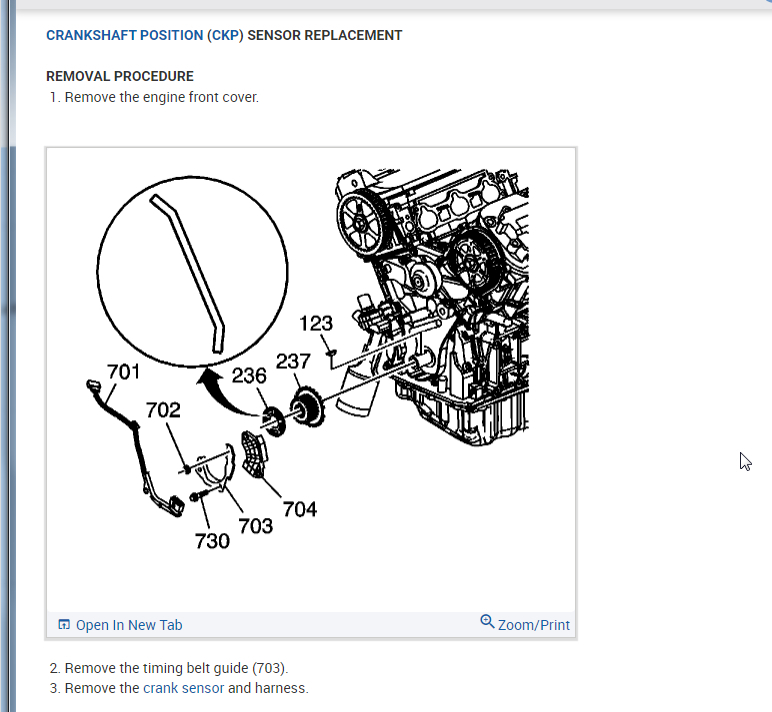 CRANKSHAFT POSITION (CKP) SENSOR REPLACEMENT

REMOVAL PROCEDURE

1. Remove the engine front cover.

123
701
236
237
702
704
703
730

Open In New Tab
Zoom/Print

2. Remove the timing belt guide (703).
3. Remove the crank sensor and harness.