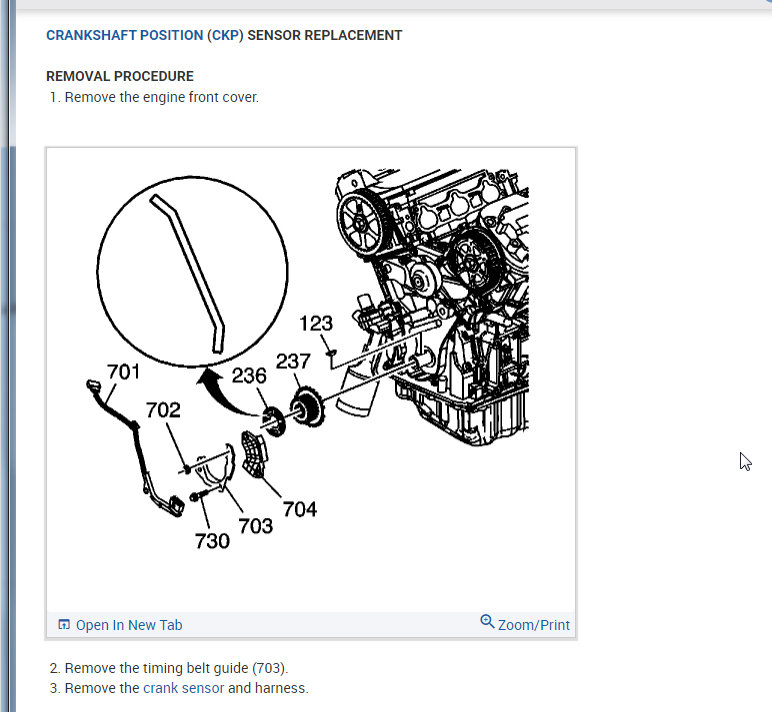 CRANKSHAFT POSITION (CKP) SENSOR REPLACEMENT

REMOVAL PROCEDURE
1. Remove the engine front cover.

123
701
236
237
702
704
703
730

Open In New Tab
Zoom/Print

2. Remove the timing belt guide (703).
3. Remove the crank sensor and harness.