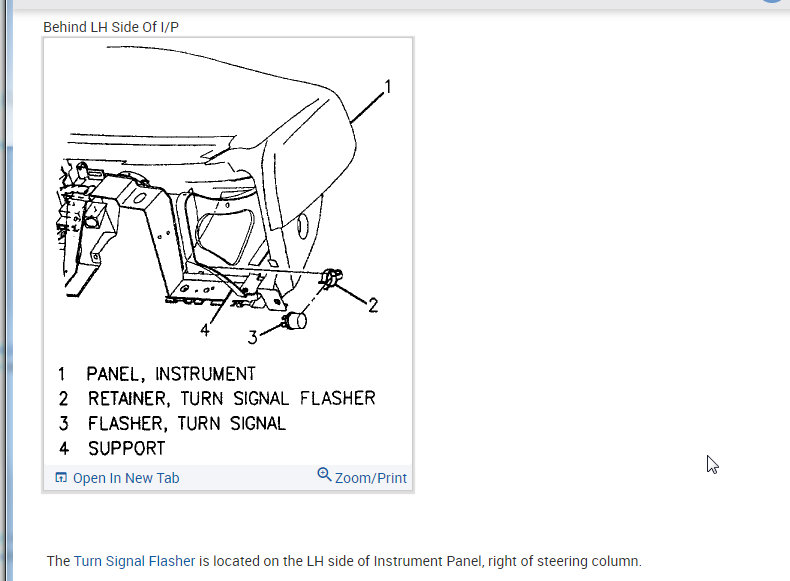 Behind LH Side Of I/P

1

2

3

4

1 PANEL, INSTRUMENT
2 RETAINER, TURN SIGNAL FLASHER
3 FLASHER, TURN SIGNAL
4 SUPPORT

Open In New Tab

Zoom/Print

The Turn Signal Flasher is located on the LH side of Instrument Panel, right of steering column.