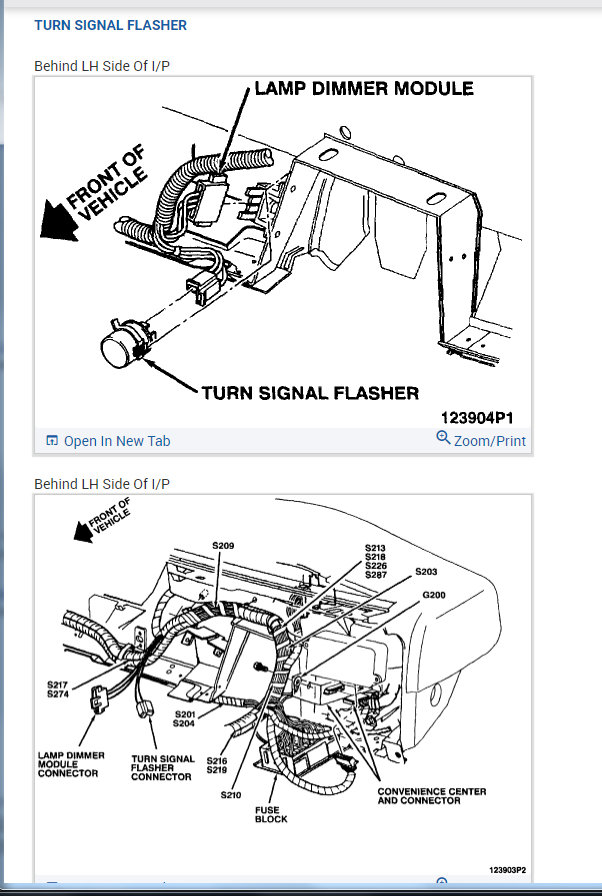 TURN SIGNAL FLASHER

Behind LH Side Of I/P

LAMP DIMMER MODULE

FRONT OF VEHICLE

TURN SIGNAL FLASHER

123904P1

Open In New Tab

Zoom/Print

Behind LH Side Of I/P

FRONT OF VEHICLE

S209

S213
S218
S226
S287

S203

G200

S217
S274

S201
S204

S216
S219

S210

LAMP DIMMER MODULE CONNECTOR

TURN SIGNAL FLASHER CONNECTOR

FUSE BLOCK

CONVENIENCE CENTER AND CONNECTOR

123903P2