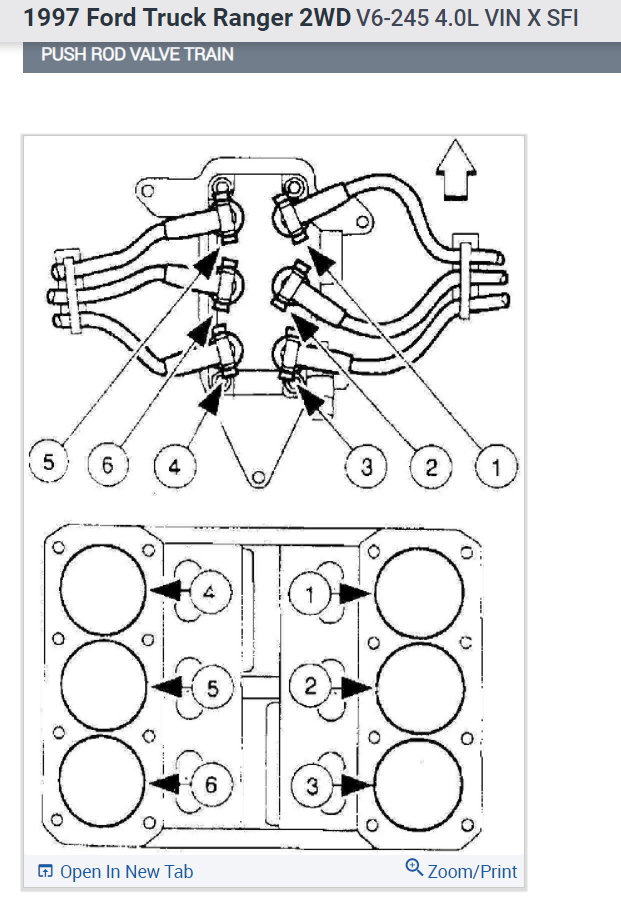 1997 Ford Truck Ranger 2WD V6-245 4.0L VIN X SFI

PUSH ROD VALVE TRAIN

5 6 4 3 2 1

4 1
5 2
6 3

Open In New Tab
Zoom/Print